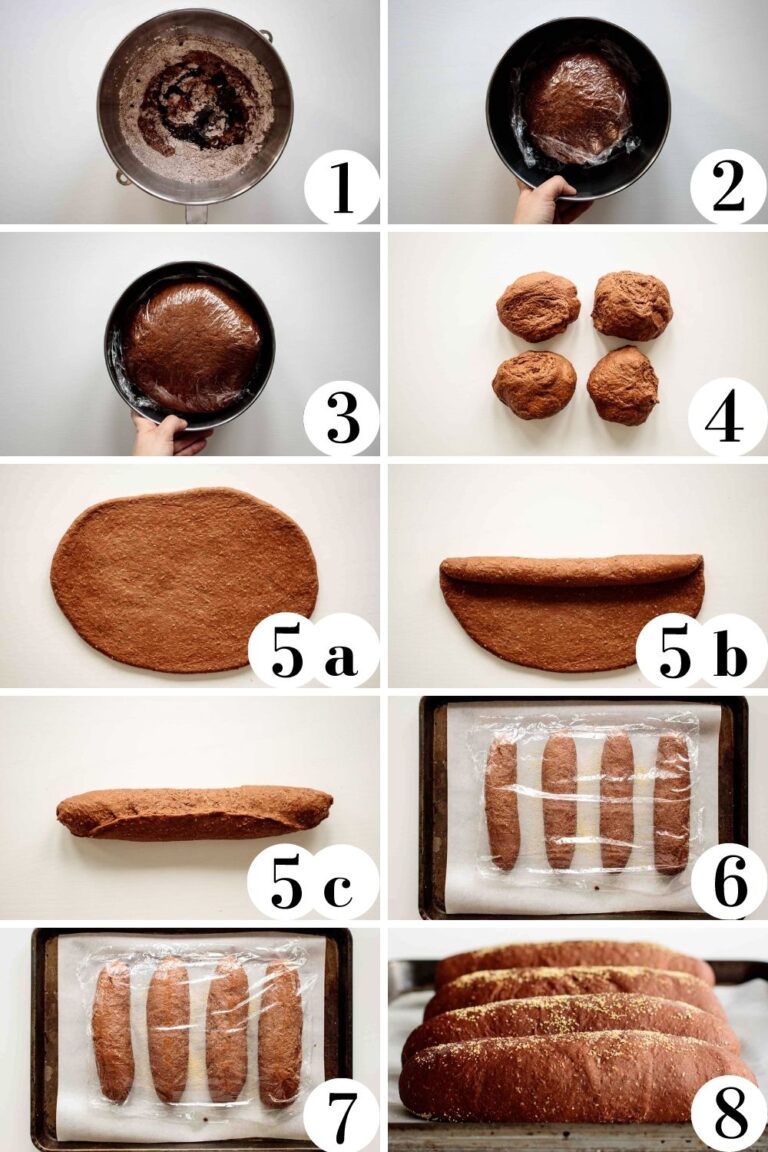 1

2

3

4

5 a

5 b

5 c

6

7

8