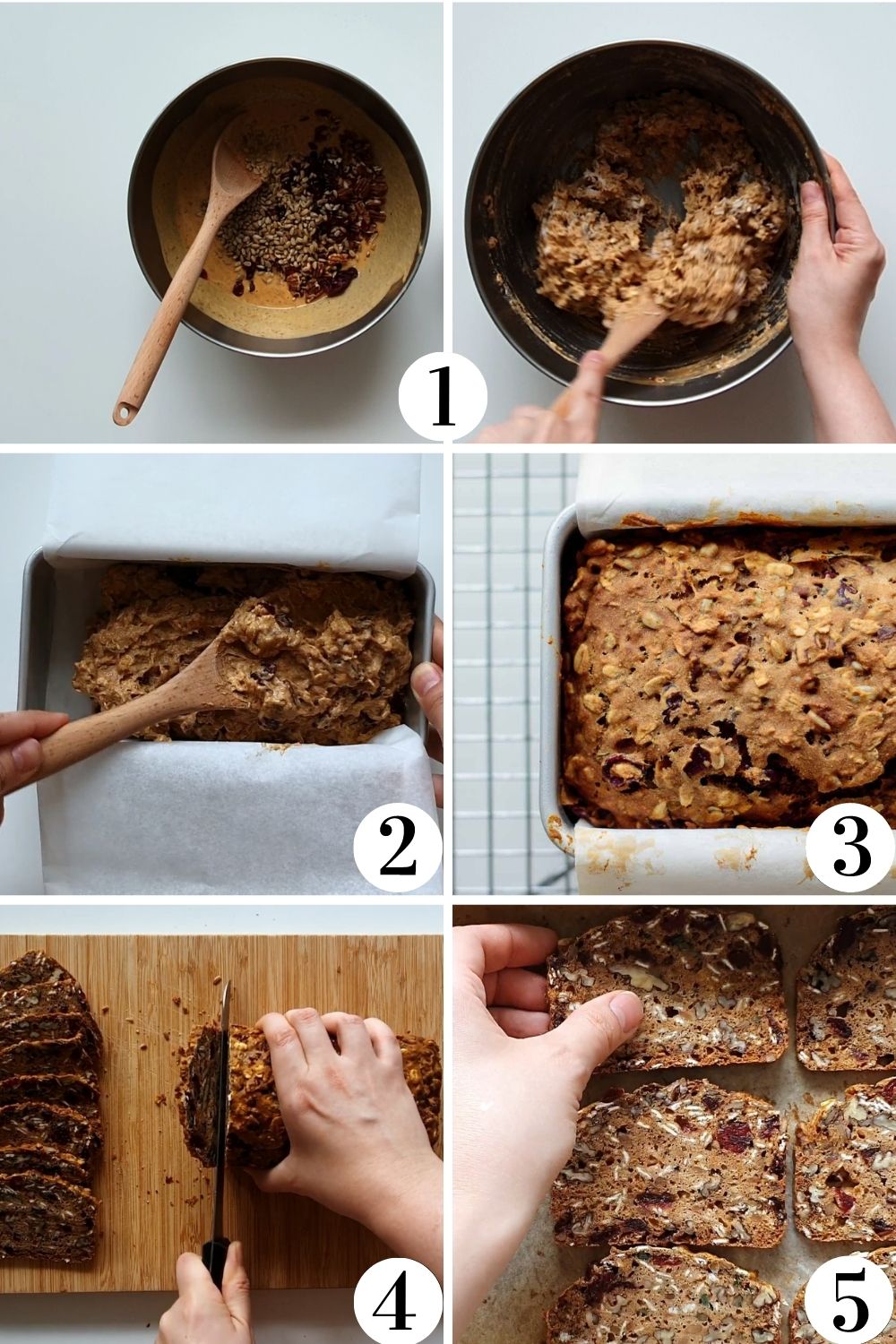 1
2
3
4
5